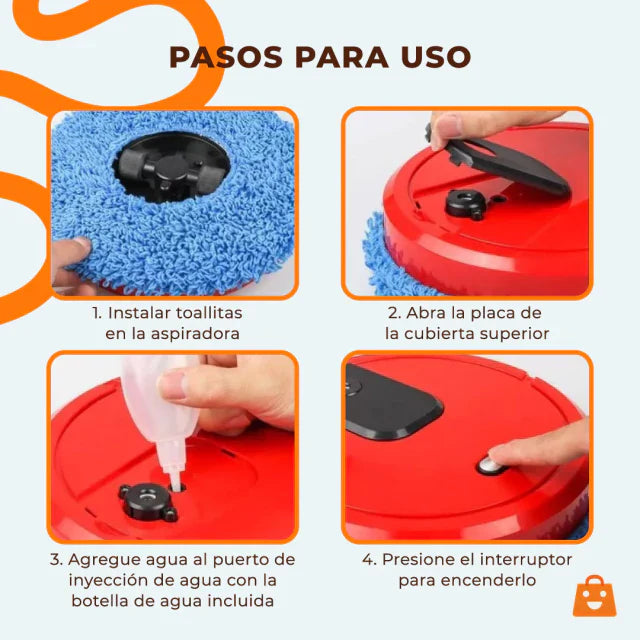 PASOS PARA USO

1. Instalar toallitas en la aspiradora

2. Abra la placa de la cubierta superior

3. Agregue agua al puerto de inyección de agua con la botella de agua incluida

4. Presione el interruptor para encenderlo