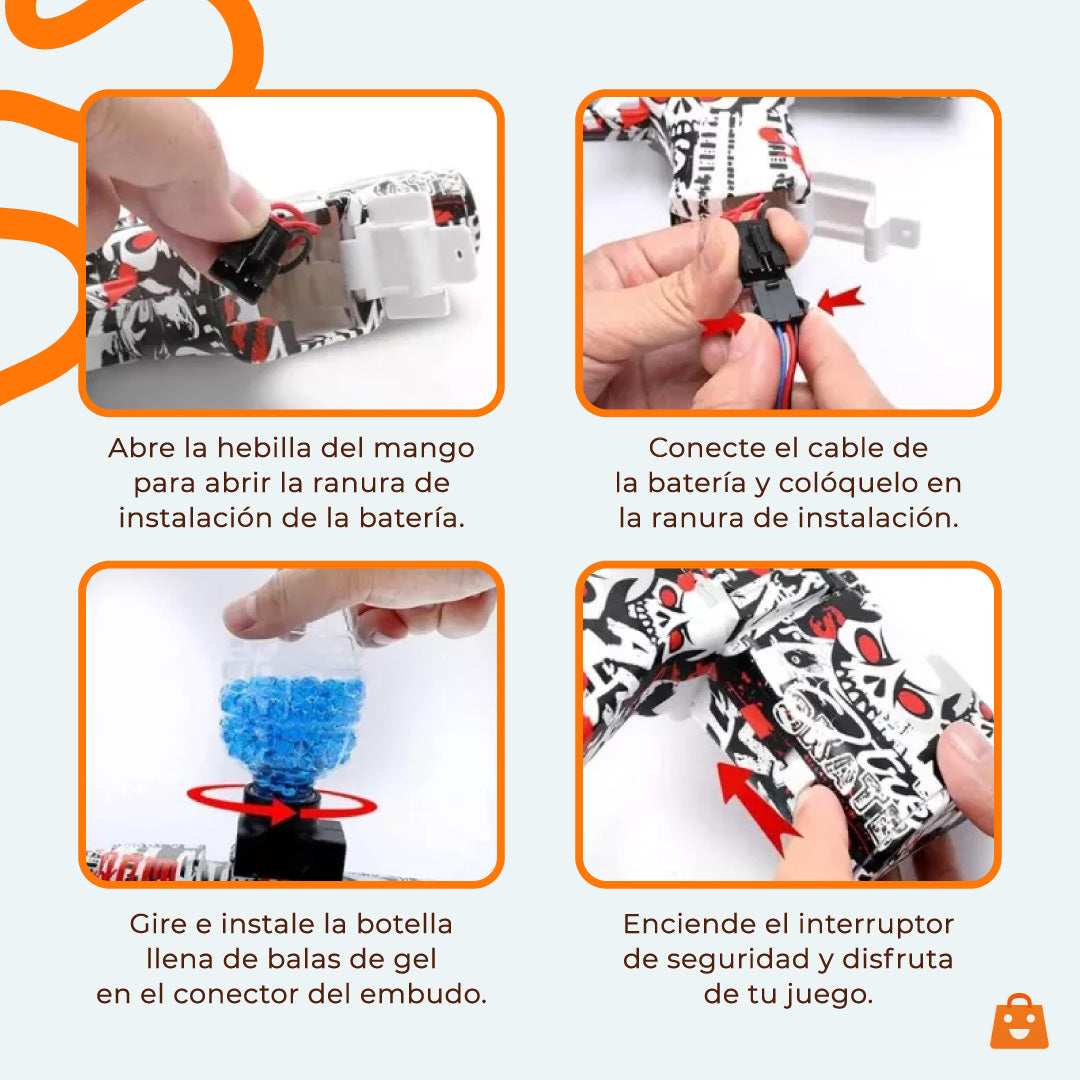 Abre la hebilla del mango para abrir la ranura de instalación de la batería.

Conecte el cable de la batería y colóquelo en la ranura de instalación.

Gire e instale la botella llena de balas de gel en el conector del embudo.

Enciende el interruptor de seguridad y disfruta de tu juego.