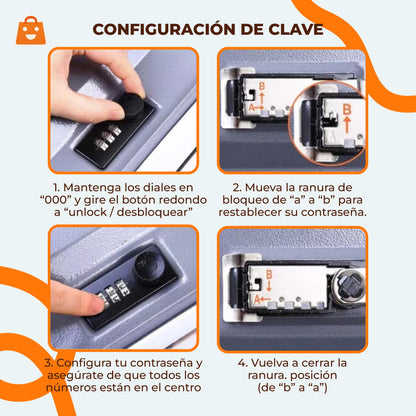 CONFIGURACIÓN DE CLAVE

B
A
B

1. Mantenga los diales en “000” y gire el botón redondo a “unlock / desbloquear”

2. Mueva la ranura de bloqueo de “a” a “b” para restablecer su contraseña.

B
A

3. Configura tu contraseña y asegúrate de que todos los números están en el centro

4. Vuelva a cerrar la ranura. posición (de “b” a “a”)