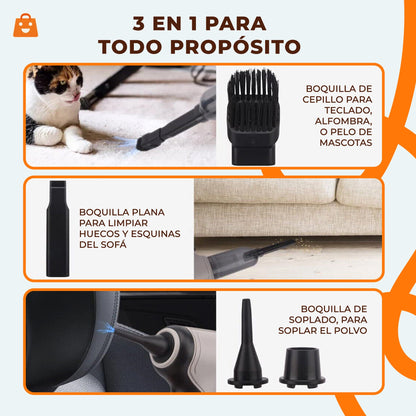 3 EN 1 PARA TODO PROPÓSITO

BOQUILLA DE CEPILLO PARA TECLADO, ALFOMBRA, O PELO DE MASCOTAS

BOQUILLA PLANA PARA LIMPIAR HUECOS Y ESQUINAS DEL SOFÁ

BOQUILLA DE SOPLADO, PARA SOPLAR EL POLVO