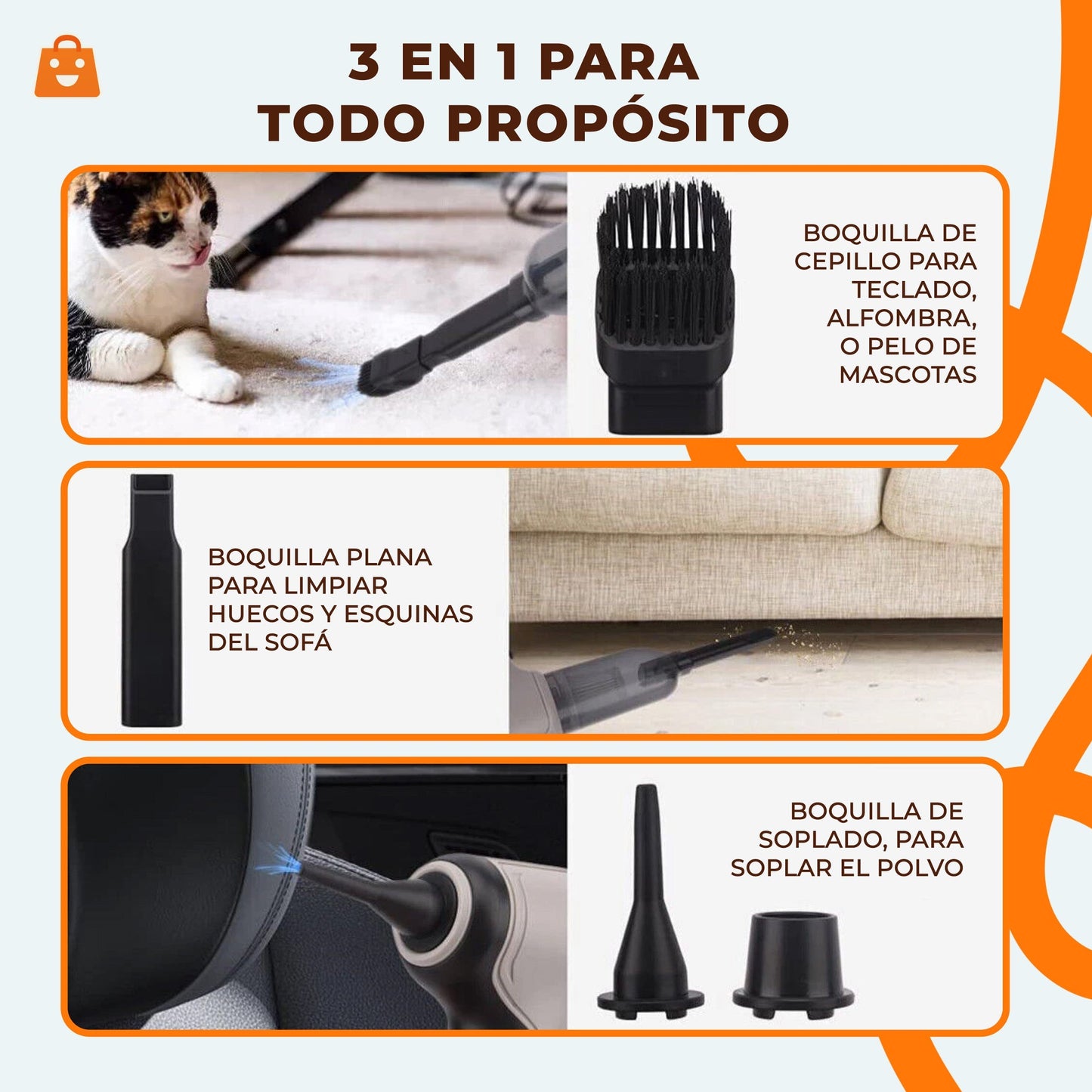 3 EN 1 PARA TODO PROPÓSITO

BOQUILLA DE CEPILLO PARA TECLADO, ALFOMBRA, O PELO DE MASCOTAS

BOQUILLA PLANA PARA LIMPIAR HUECOS Y ESQUINAS DEL SOFÁ

BOQUILLA DE SOPLADO, PARA SOPLAR EL POLVO