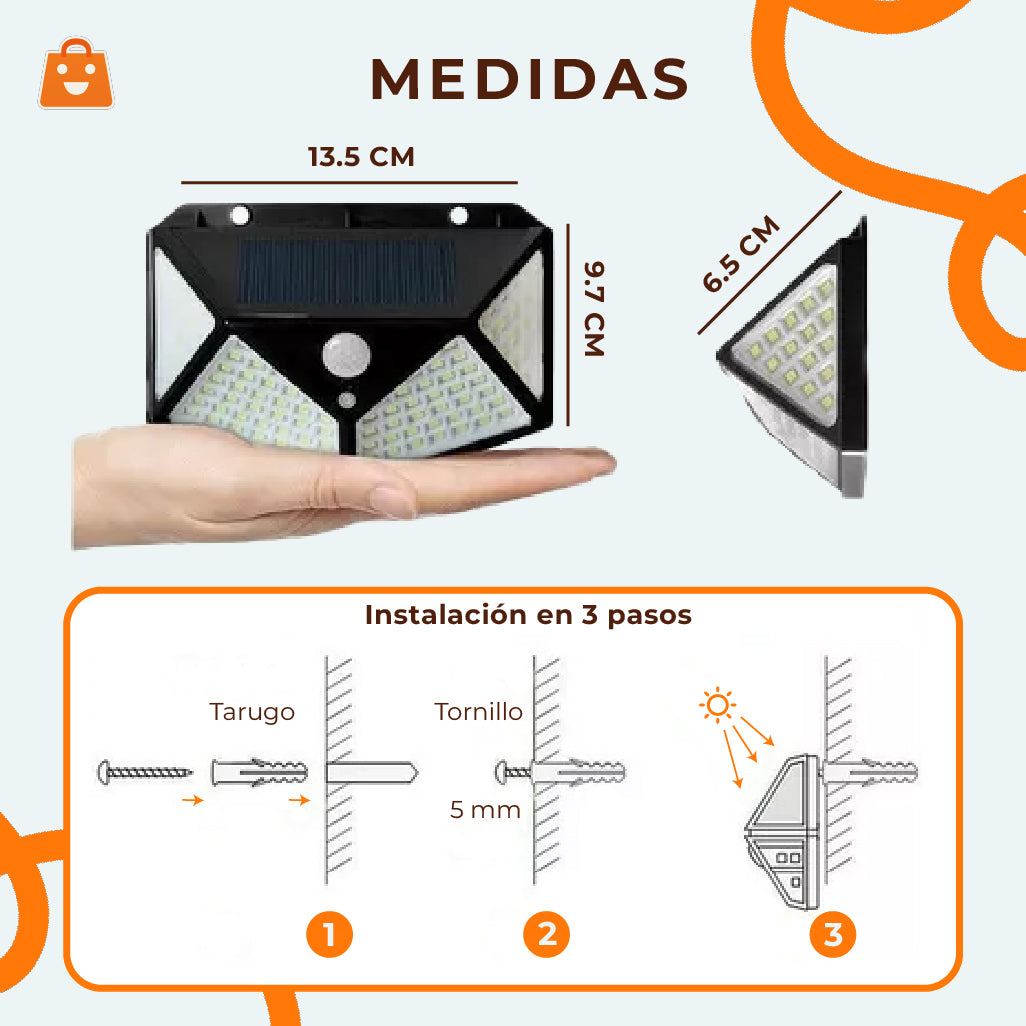 MEDIDAS

13.5 CM

9.7 CM

6.5 CM

Instalación en 3 pasos

Tarugo

Tornillo

5 mm

1

2

3